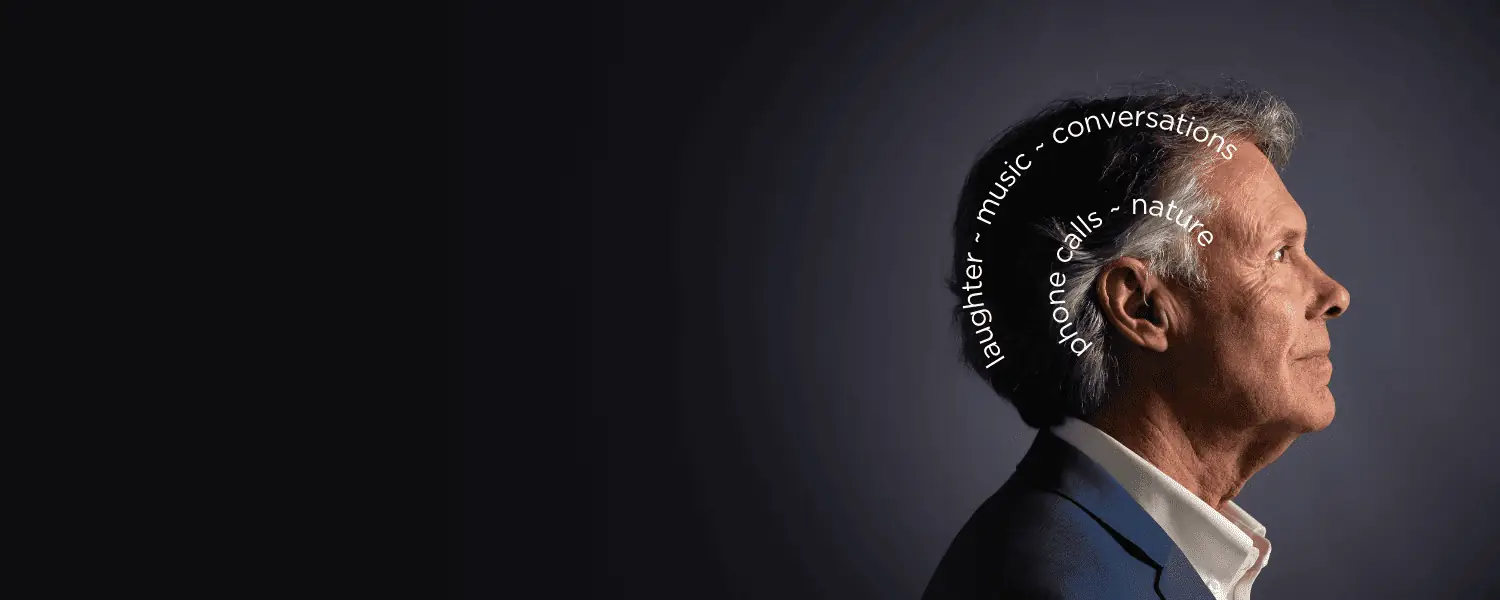 laughter ~ music ~ conversations

phone calls ~ nature