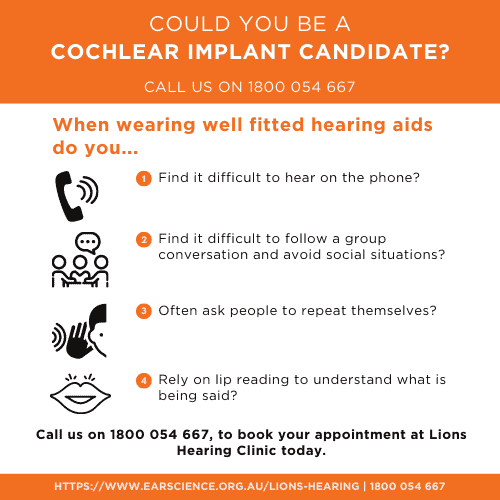 COULD YOU BE A
COCHLEAR IMPLANT CANDIDATE?

CALL US ON 1800 054 667

When wearing well fitted hearing aids do you...

1 Find it difficult to hear on the phone?

2 Find it difficult to follow a group conversation and avoid social situations?

3 Often ask people to repeat themselves?

4 Rely on lip reading to understand what is being said?

Call us on 1800 054 667, to book your appointment at Lions Hearing Clinic today.

HTTPS://WWW.EARSCIENCE.ORG.AU/LIONS-HEARING | 1800 054 667